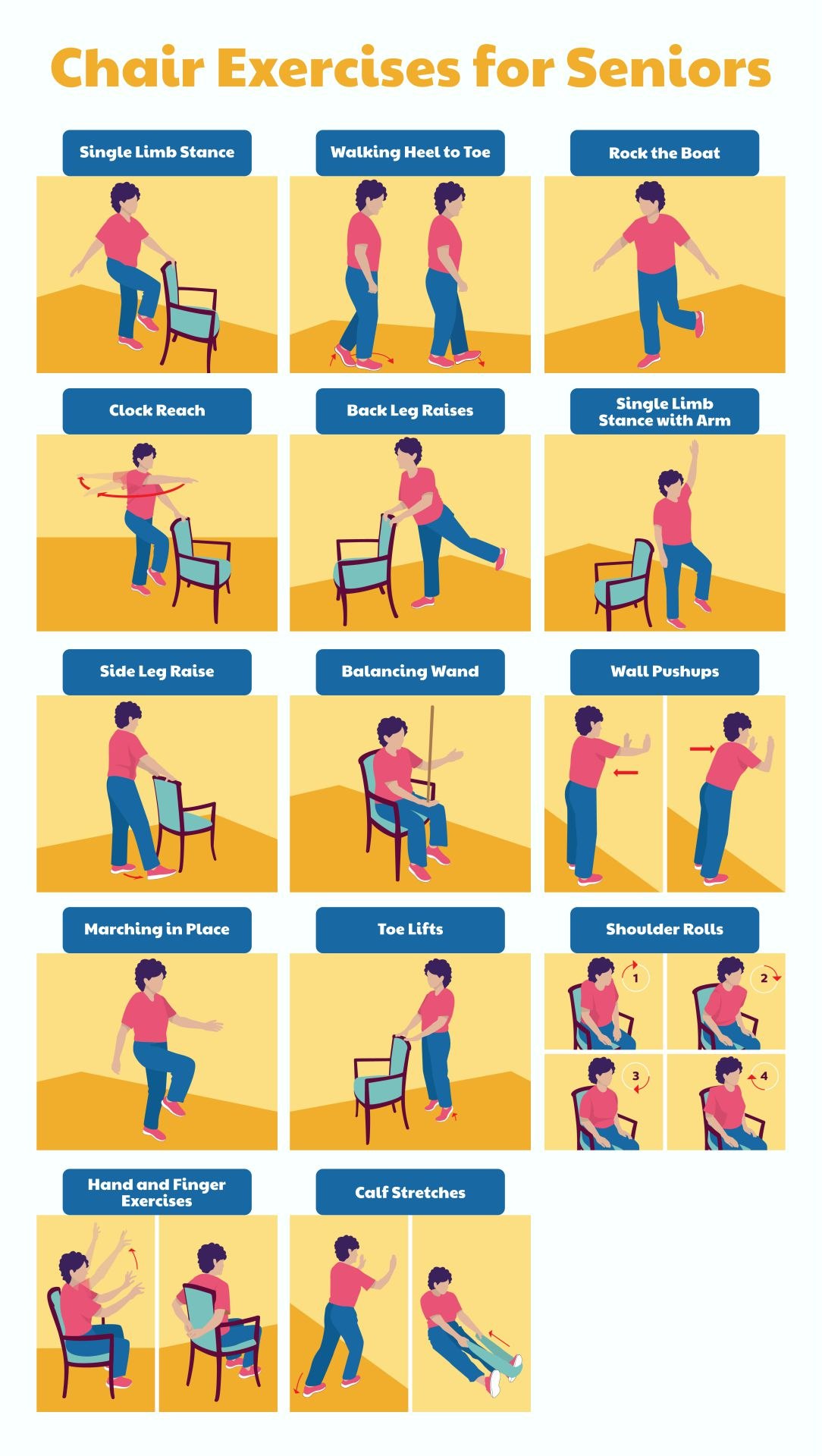 Chair Exercises for Seniors

Single Limb Stance

Walking Heel to Toe

Rock the Boat

Clock Reach

Back Leg Raises

Single Limb Stance with Arm

Side Leg Raise

Balancing Wand

Wall Pushups

Marching in Place

Toe Lifts

Shoulder Rolls

1

2

3

4

Hand and Finger Exercises

Calf Stretches